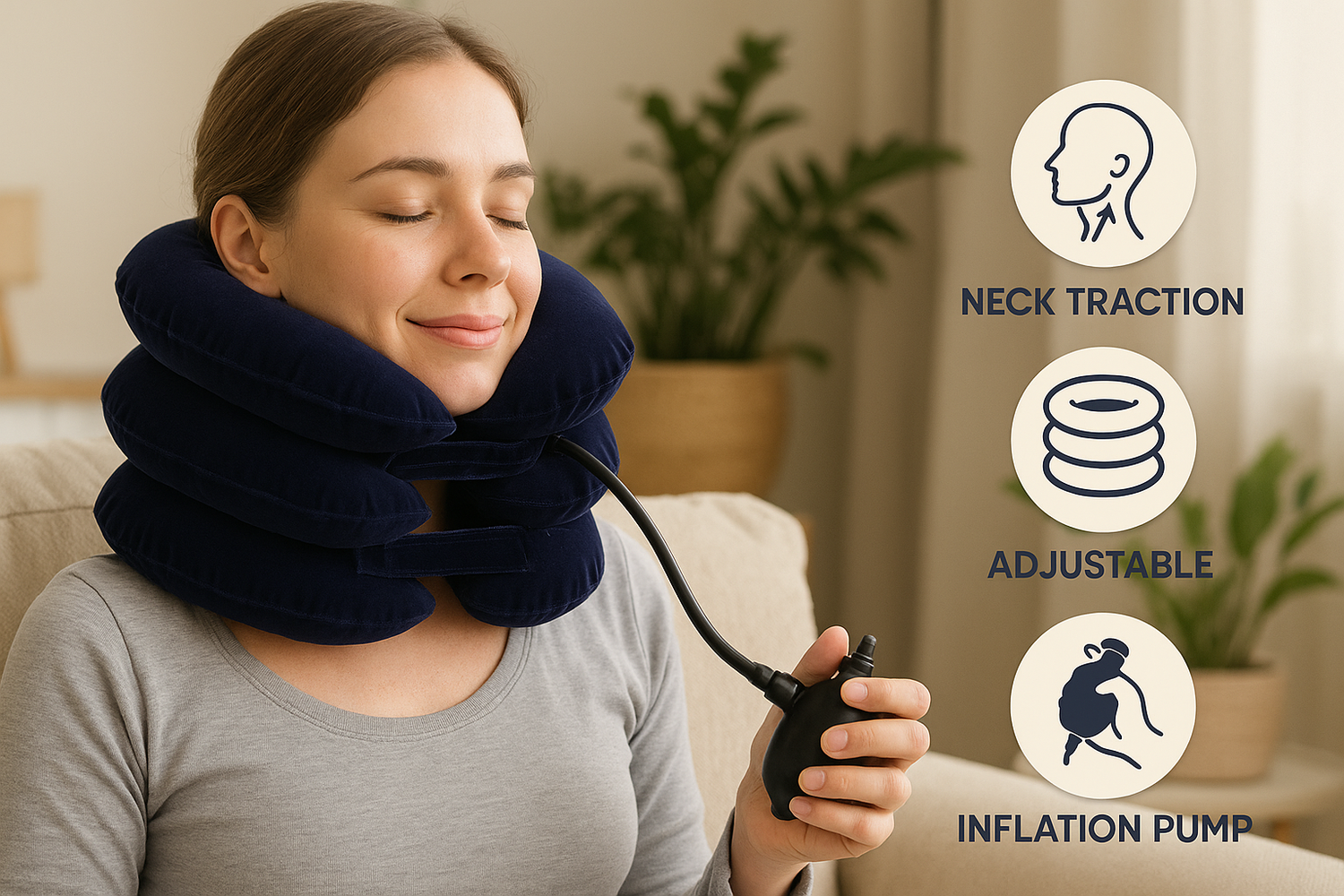 NECK TRACTION

ADJUSTABLE

INFLATION PUMP