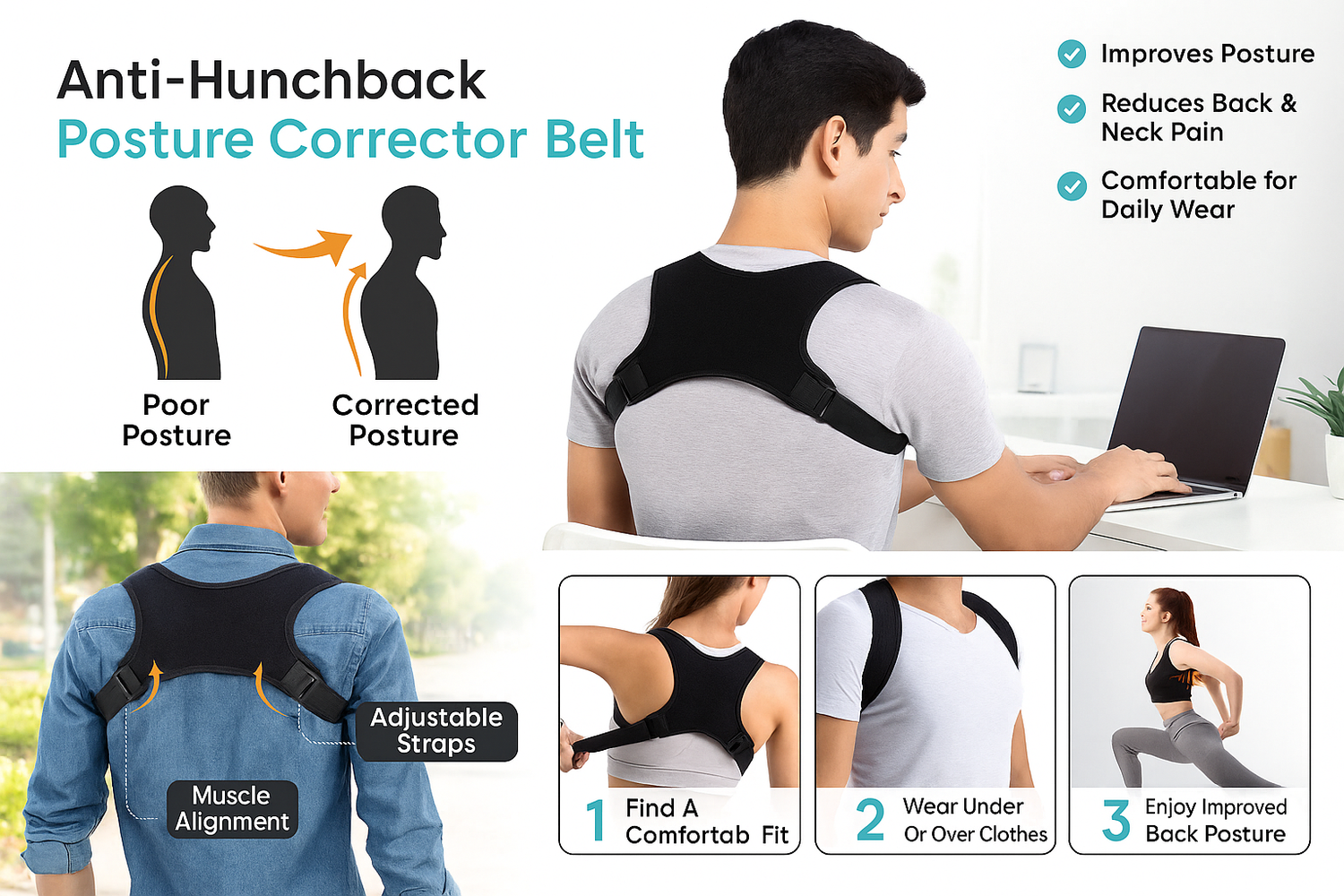 Anti-Hunchback
Posture Corrector Belt

Poor Posture

Corrected Posture

Improves Posture

Reduces Back & Neck Pain

Comfortable for Daily Wear

Adjustable Straps

Muscle Alignment

1 Find A Comfortab Fit

2 Wear Under Or Over Clothes

3 Enjoy Improved Back Posture